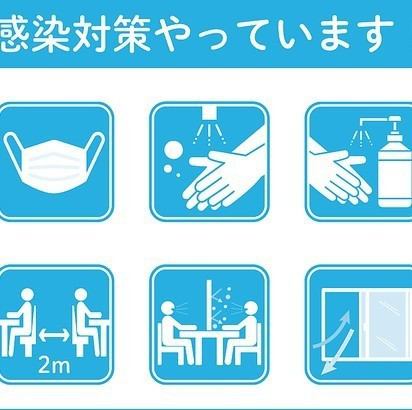 感染対策やっています

2m