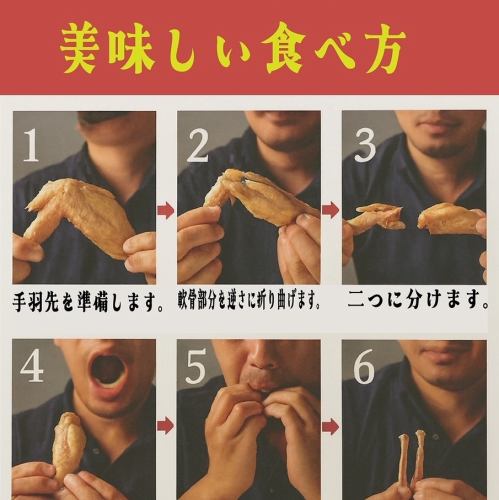 美味しい食べ方

1

手羽先を準備します。

2

軟骨部分を逆さに折り曲げます。

3

二つに分けます。

4

5

6